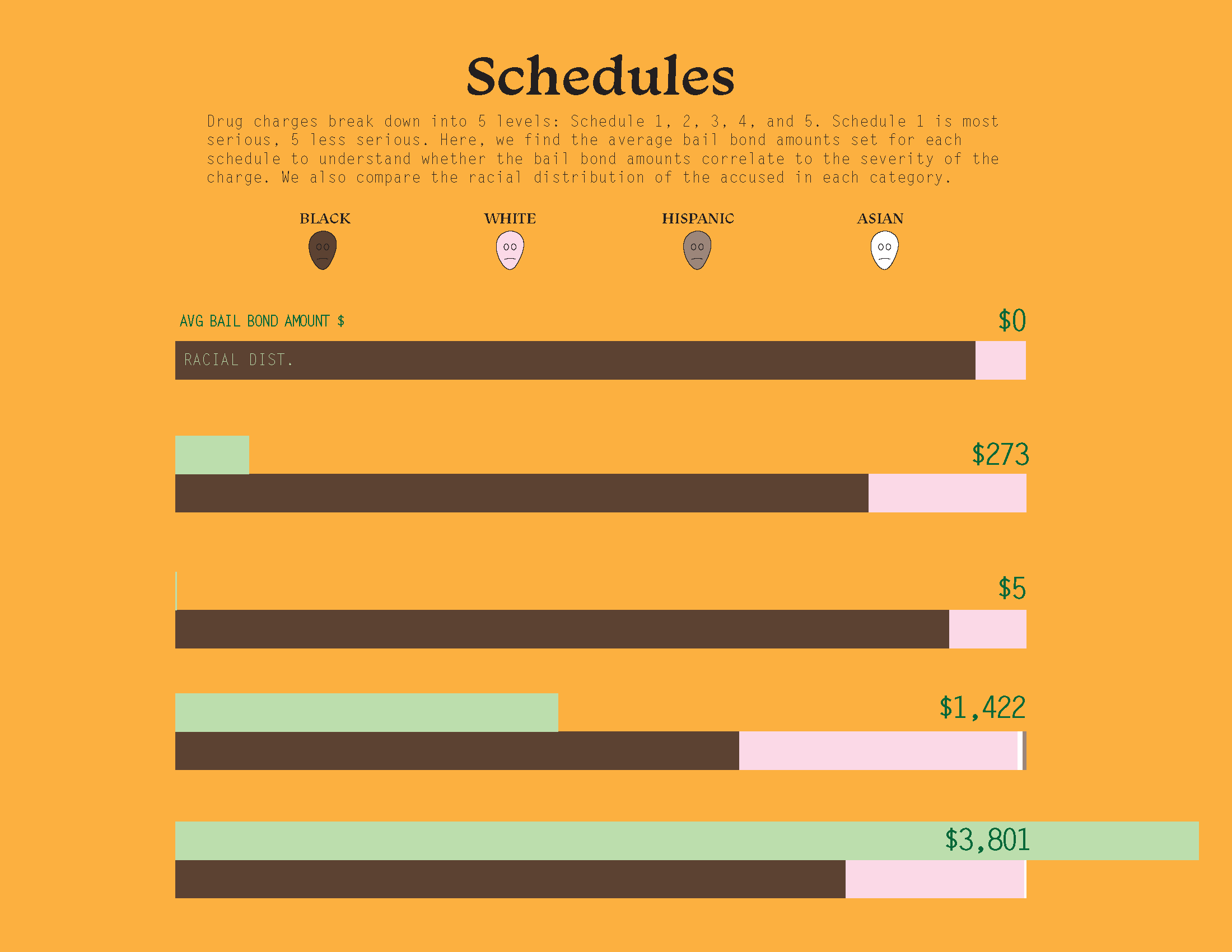 Schedules

Drug charges break down into 5 levels: Schedule 1, 2, 3, 4, and 5. Schedule 1 is most serious, 5 less serious. Here, we find the average bail bond amounts set for each schedule to understand whether the bail bond amounts correlate to the severity of the charge. We also compare the racial distribution of the accused in each category.

BLACK
WHITE
HISPANIC
ASIAN

AVG BAIL BOND AMOUNT $
$0
RACIAL DIST.

$273

$5

$1,422

$3,801